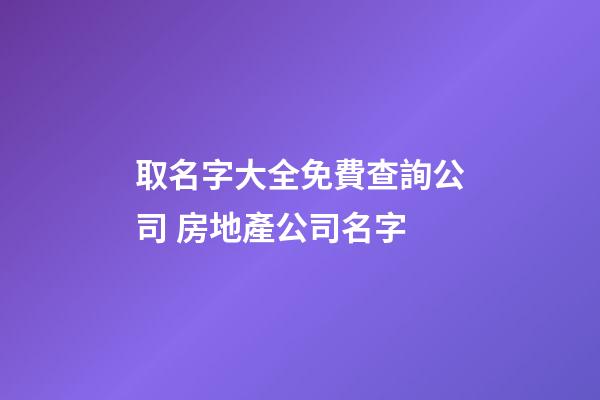 取名字大全免費查詢公司 房地產公司名字